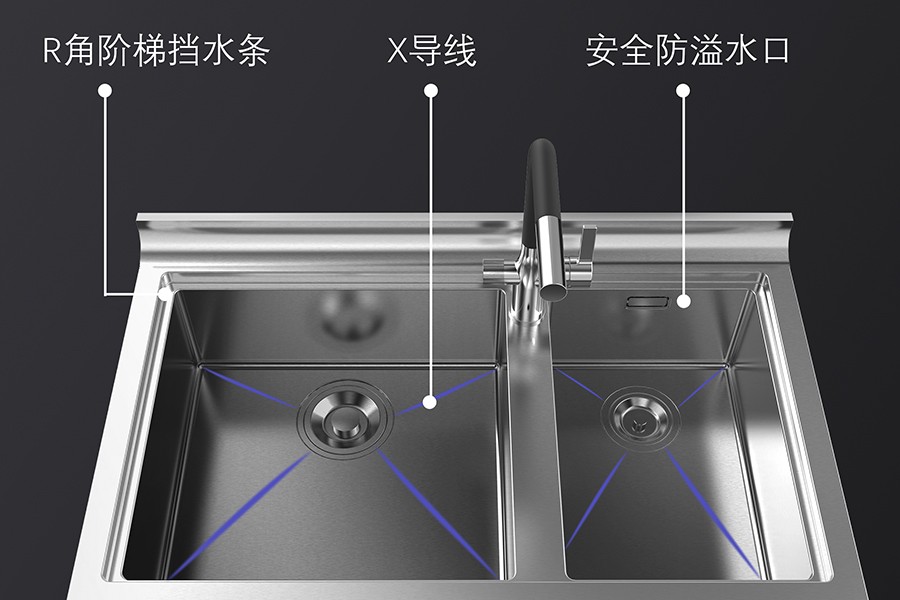 R角阶梯挡水条

X导线

安全防溢水口